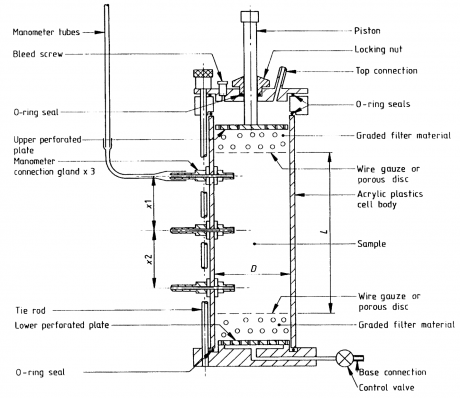 Manometer tubes
Bleed screw
O-ring seal
Upper perforated plate
Manometer connection gland x 3
x1
x2
Tie rod
Lower perforated plate
O-ring seal
Piston
Locking nut
Top connection
O-ring seals
Graded filter material
Wire gauze or porous disc
Acrylic plastics cell body
L
Sample
D
Wire gauze or porous disc
Graded filter material
Base connection
Control valve