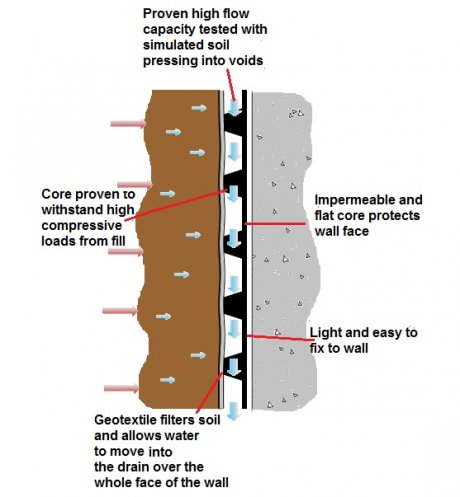 Proven high flow capacity tested with simulated soil pressing into voids

Core proven to withstand high compressive loads from fill

Impermeable and flat core protects wall face

Light and easy to fix to wall

Geotextile filters soil and allows water to move into the drain over the whole face of the wall